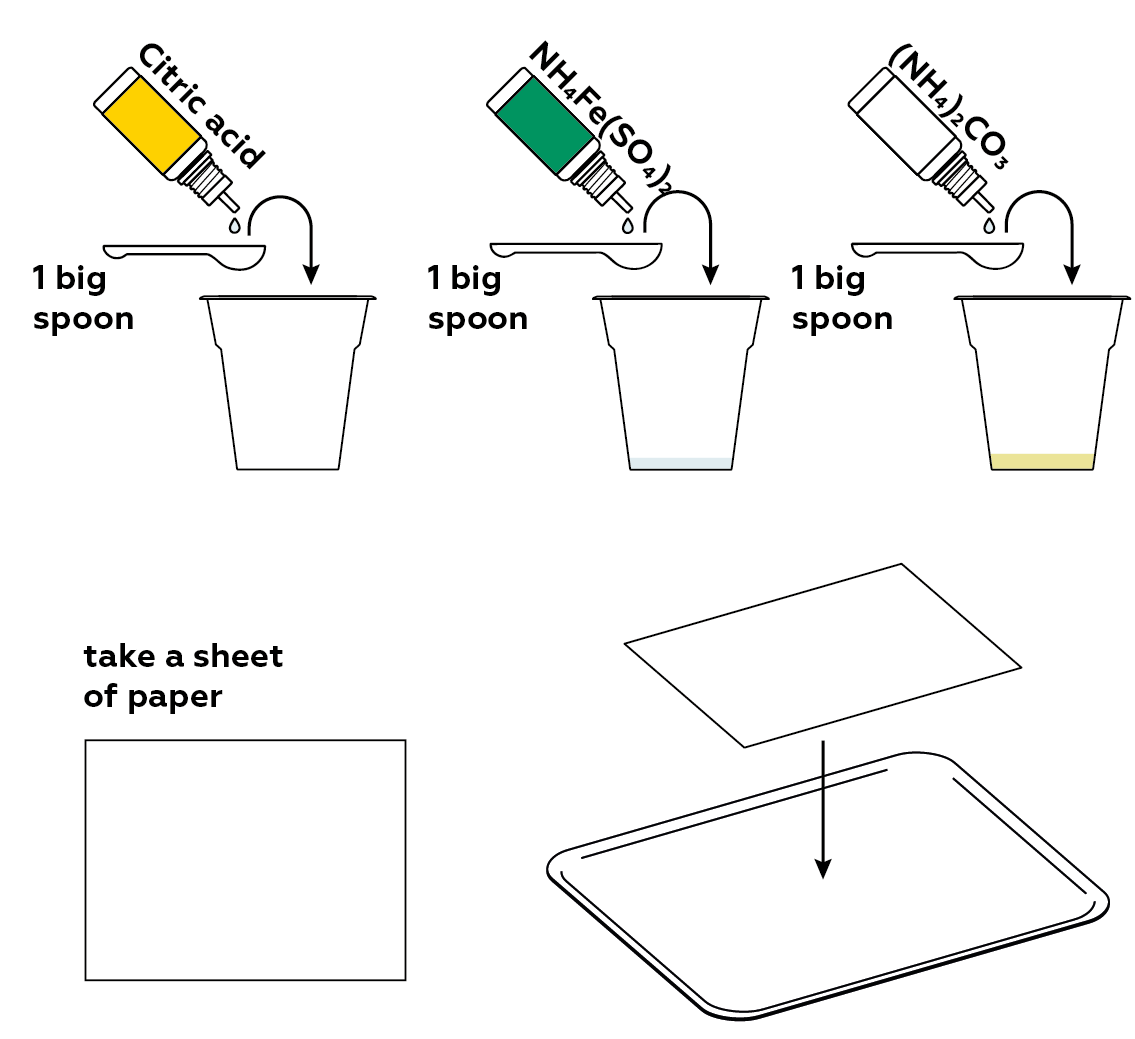 Citric acid

1 big spoon

$NH_4Fe(SO_4)_2$

1 big spoon

$(NH_4)_2CO_3$

1 big spoon

take a sheet of paper