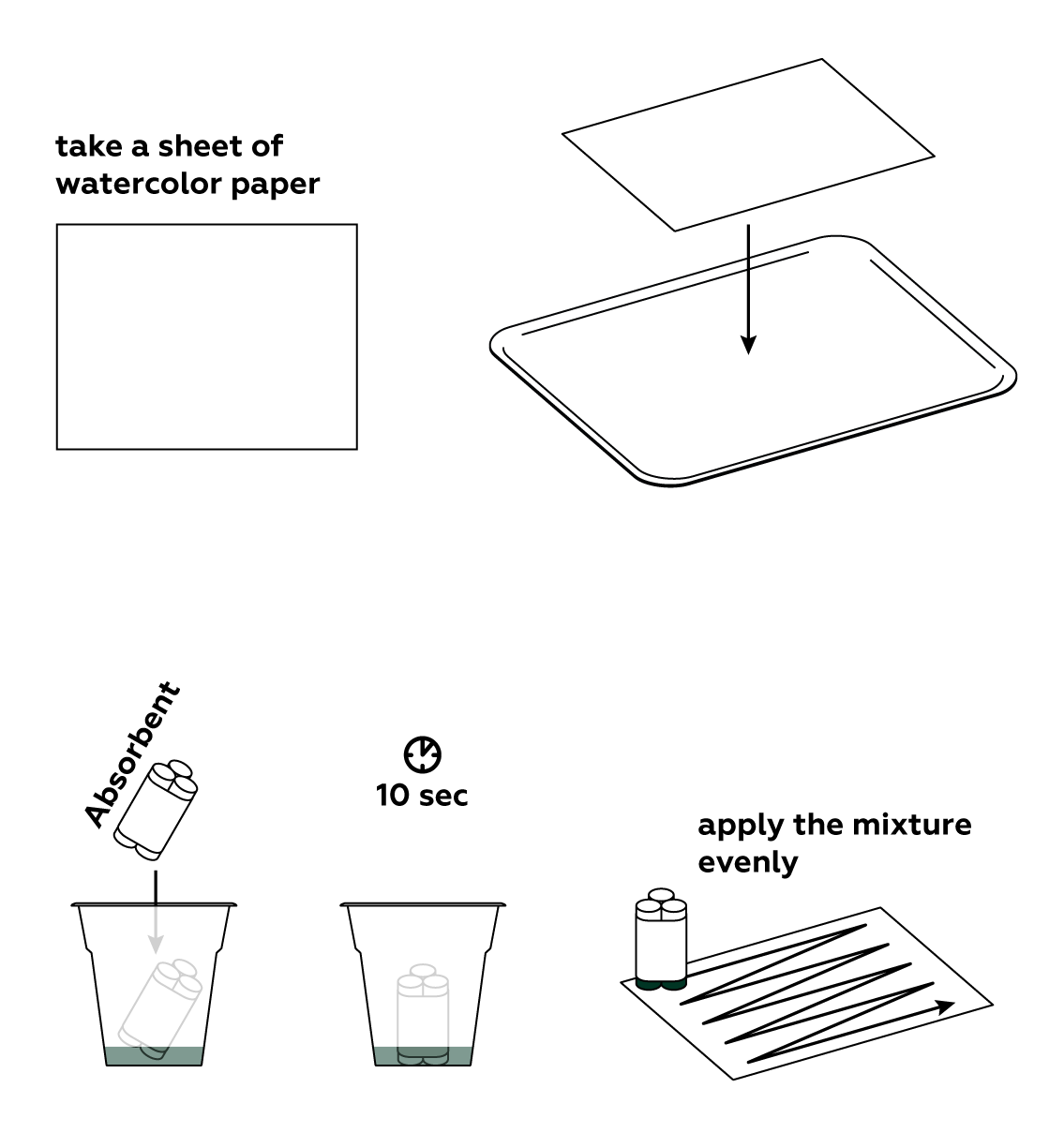 take a sheet of watercolor paper

Absorbent

10 sec

apply the mixture evenly