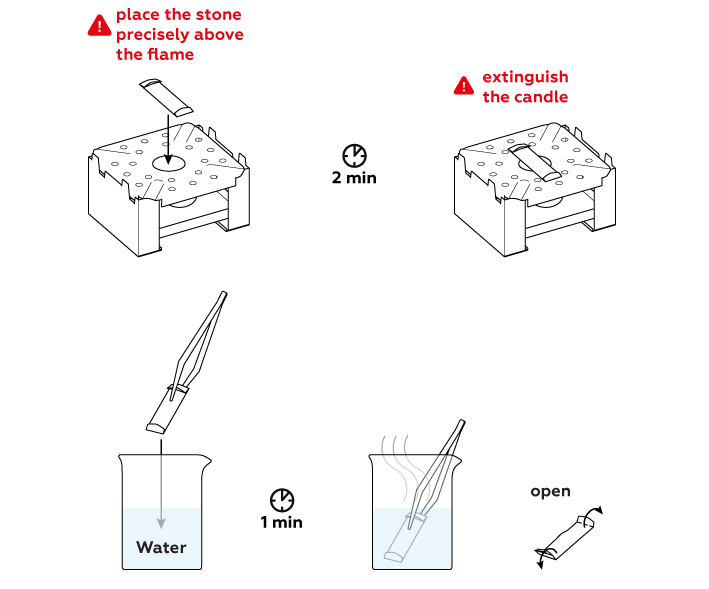 place the stone precisely above the flame

2 min

extinguish the candle

Water

1 min

open