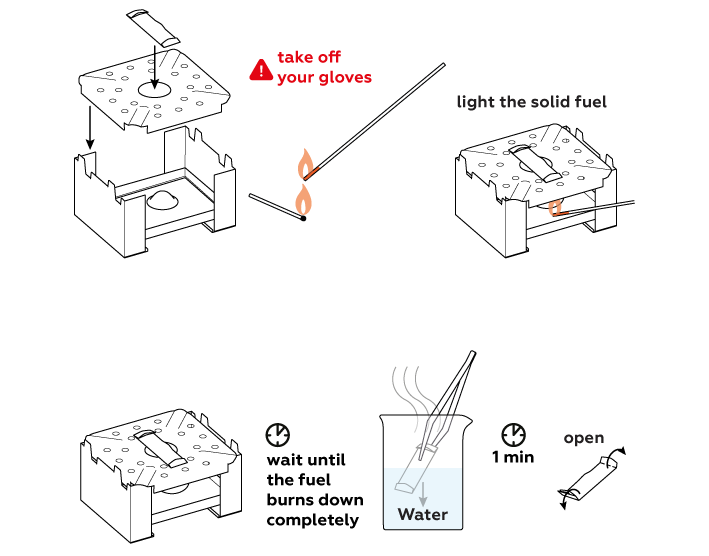 take off your gloves

light the solid fuel

wait until the fuel burns down completely

Water

1 min

open