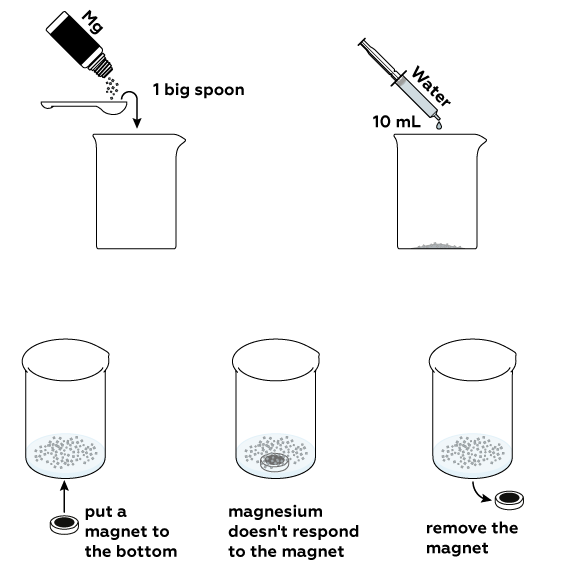 Mg

1 big spoon

Water

10 mL

put a magnet to the bottom

magnesium doesn't respond to the magnet

remove the magnet