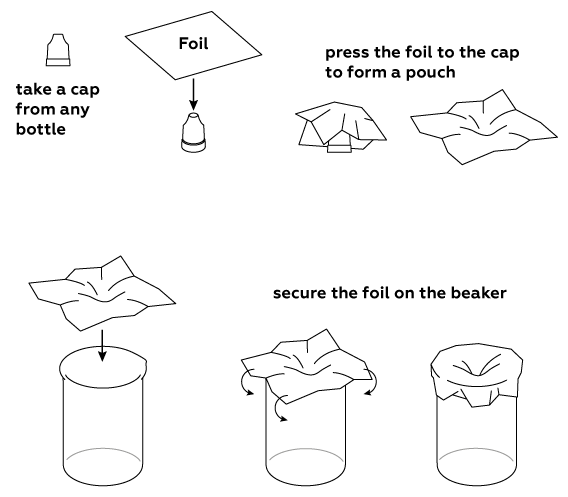 take a cap from any bottle

Foil

press the foil to the cap to form a pouch

secure the foil on the beaker