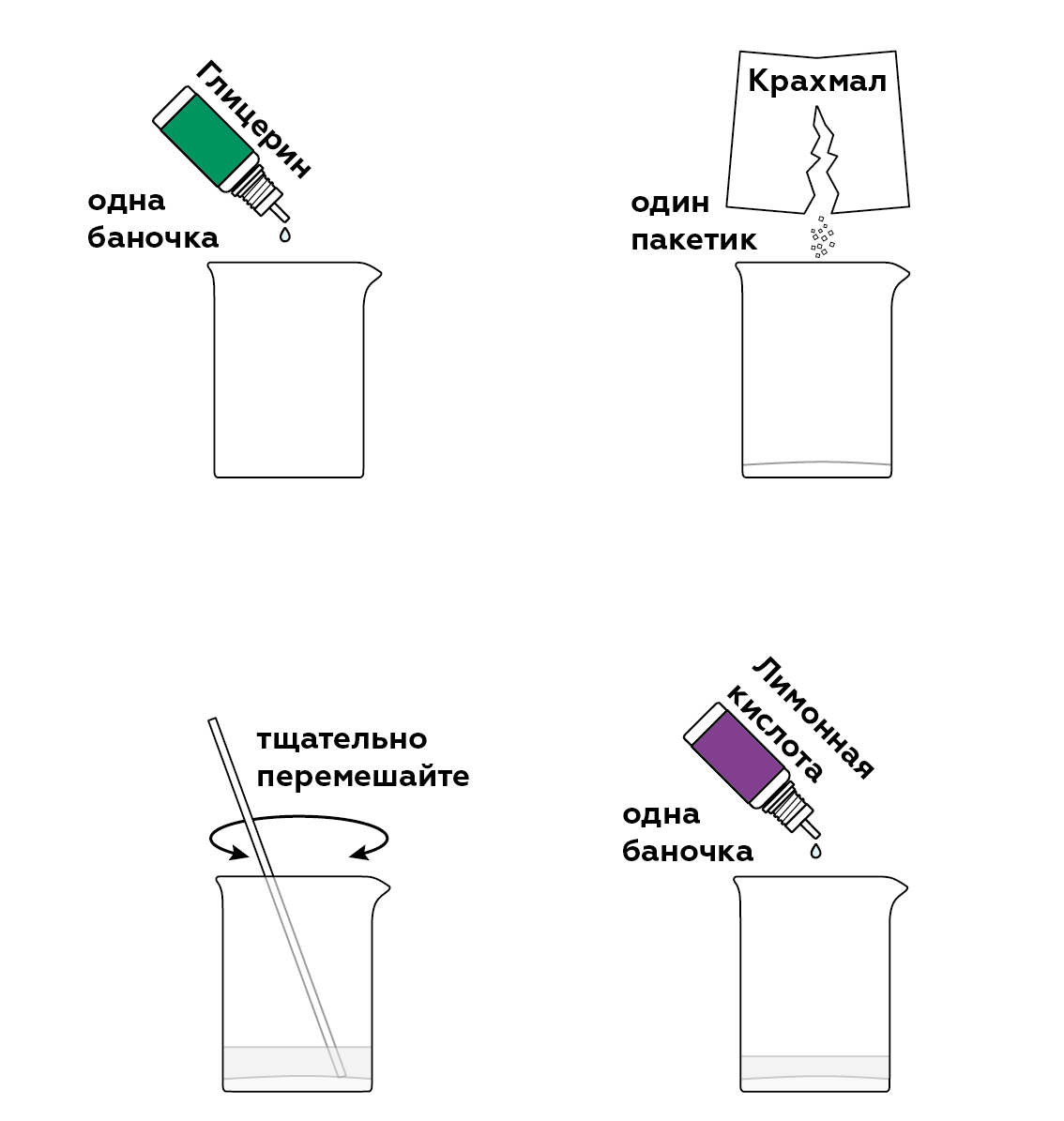 Глицерин

одна баночка

Крахмал

один пакетик

тщательно перемешайте

Лимонная кислота

одна баночка