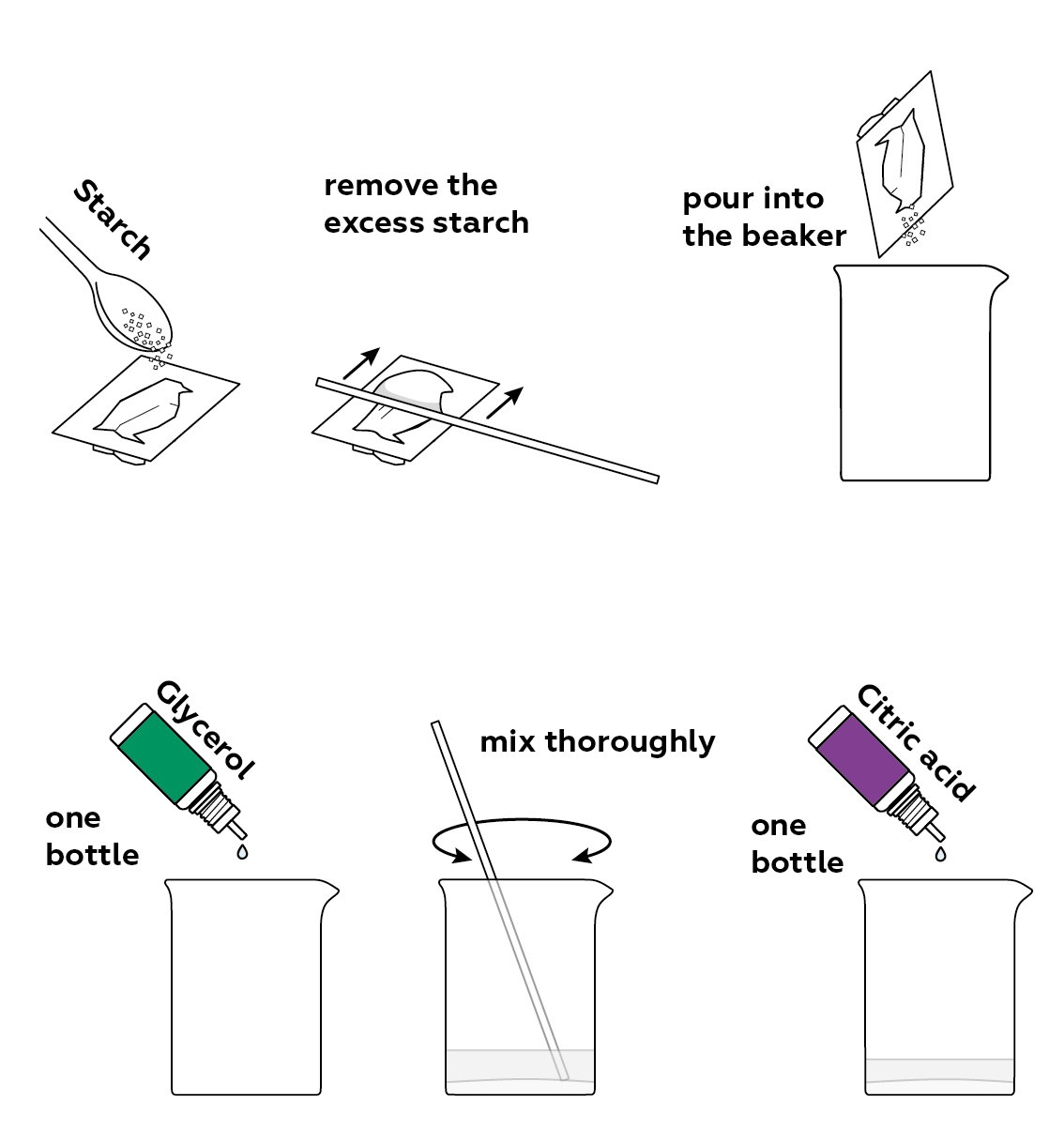 Starch

remove the excess starch

pour into the beaker

Glycerol

one bottle

mix thoroughly

Citric acid

one bottle