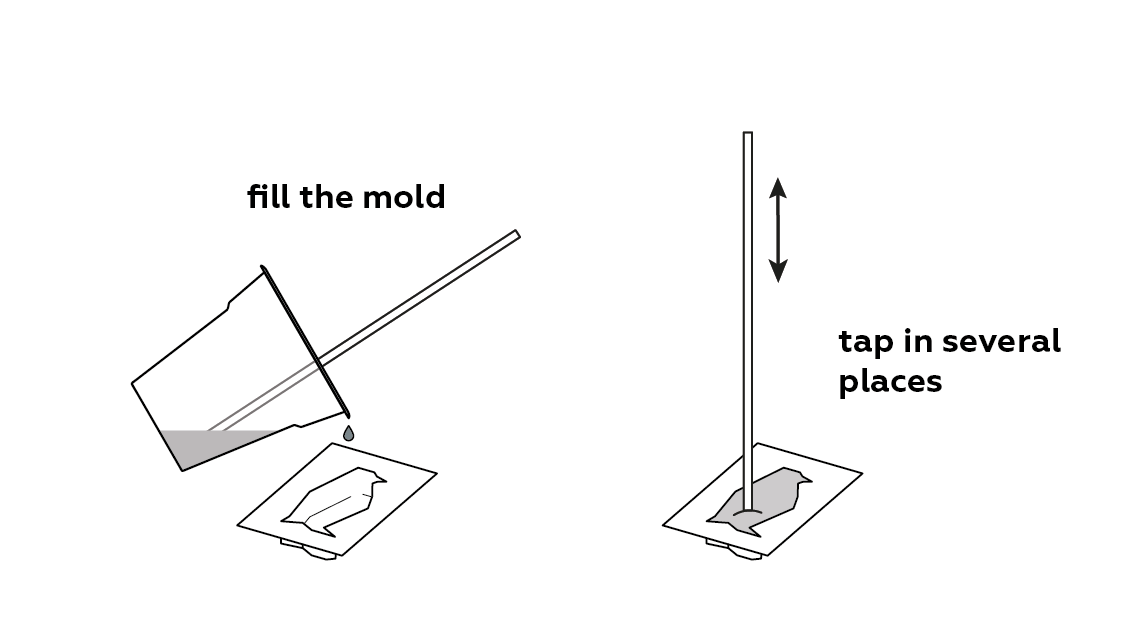 fill the mold

tap in several places