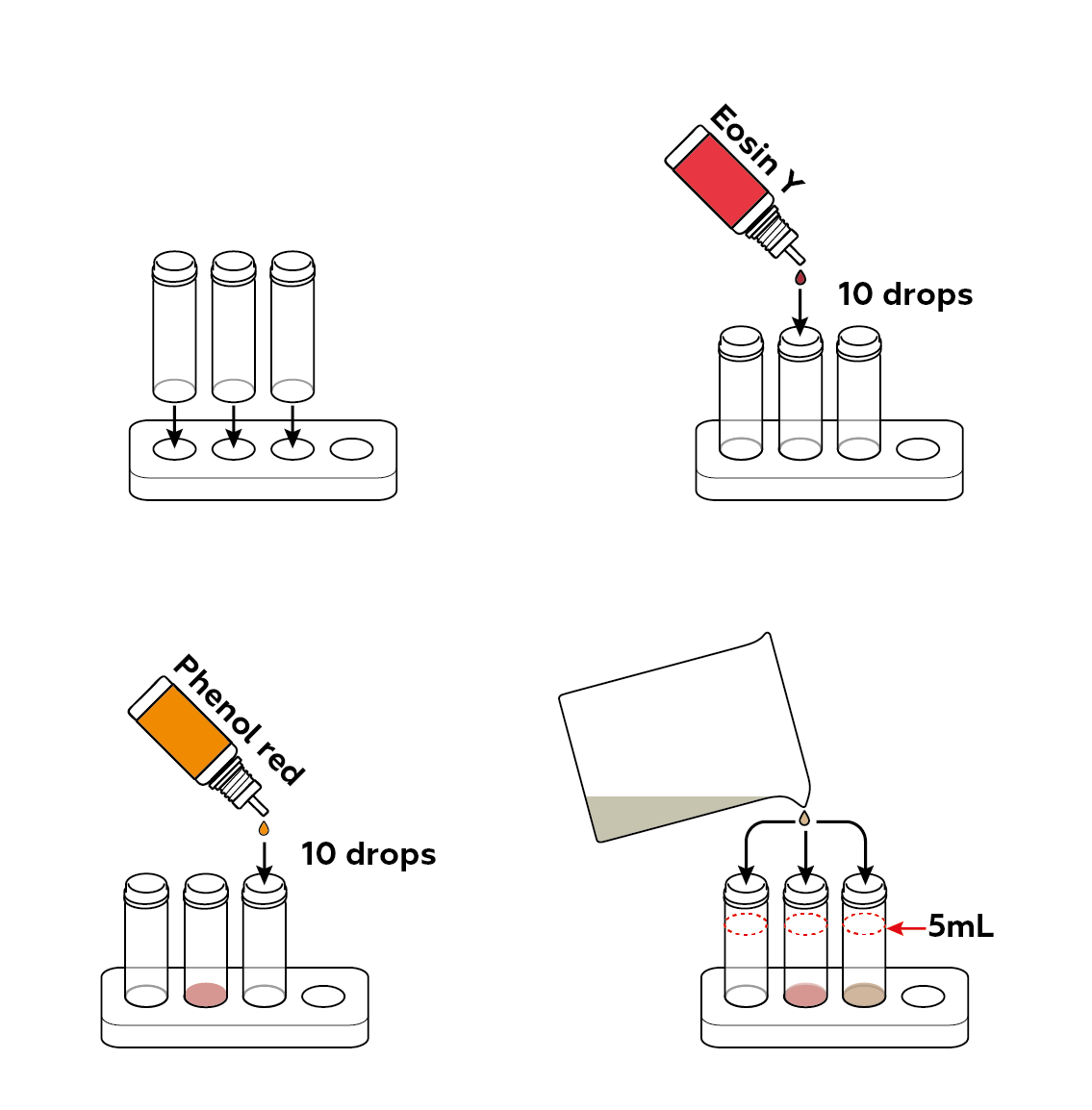 Eosin Y

10 drops

Phenol red

10 drops

5mL