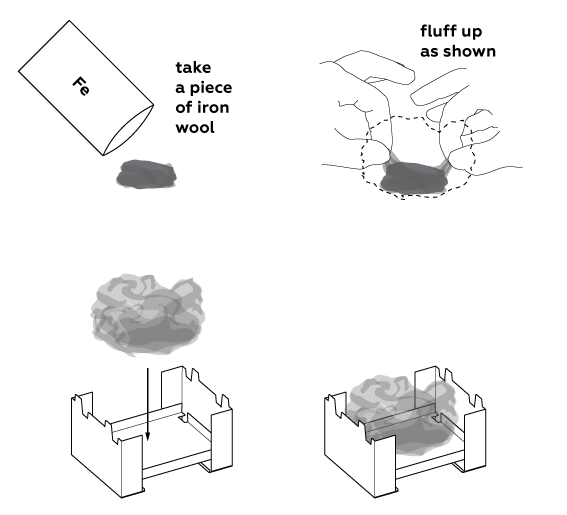 Fe

take a piece of iron wool

fluff up as shown