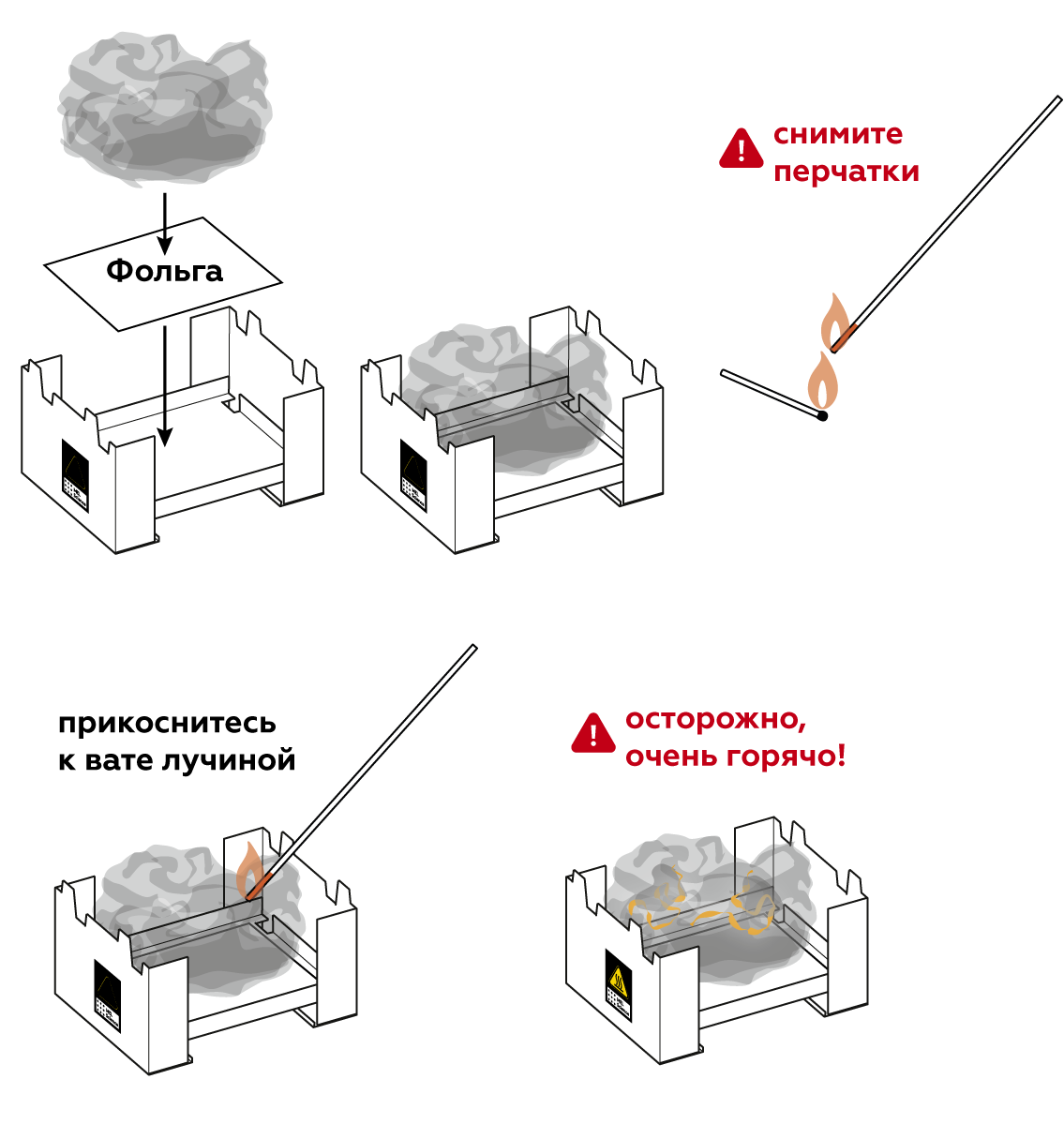 Фольга

снимите перчатки

прикоснитесь к вате лучиной

осторожно, очень горячо!