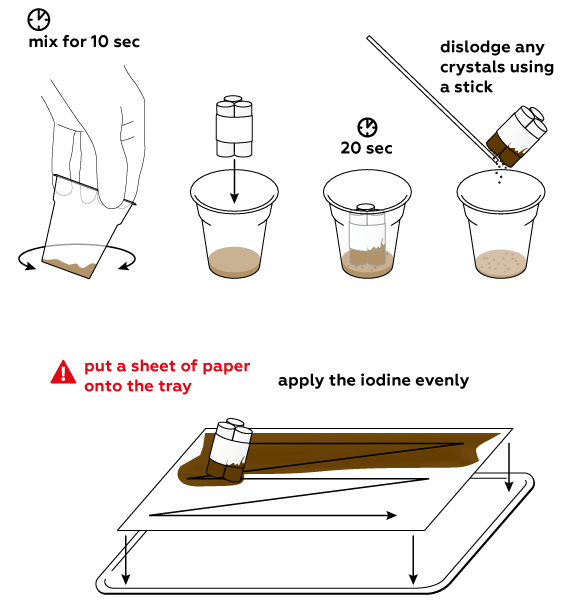 mix for 10 sec

20 sec

dislodge any crystals using a stick

put a sheet of paper onto the tray

apply the iodine evenly