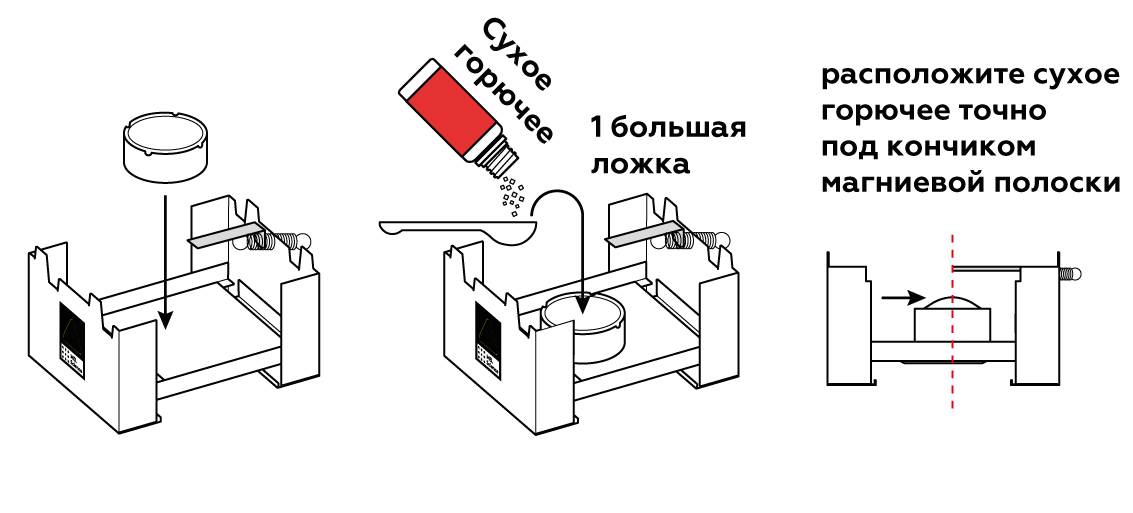 Сухое горючее

1 большая ложка

расположите сухое горючее точно под кончиком магниевой полоски