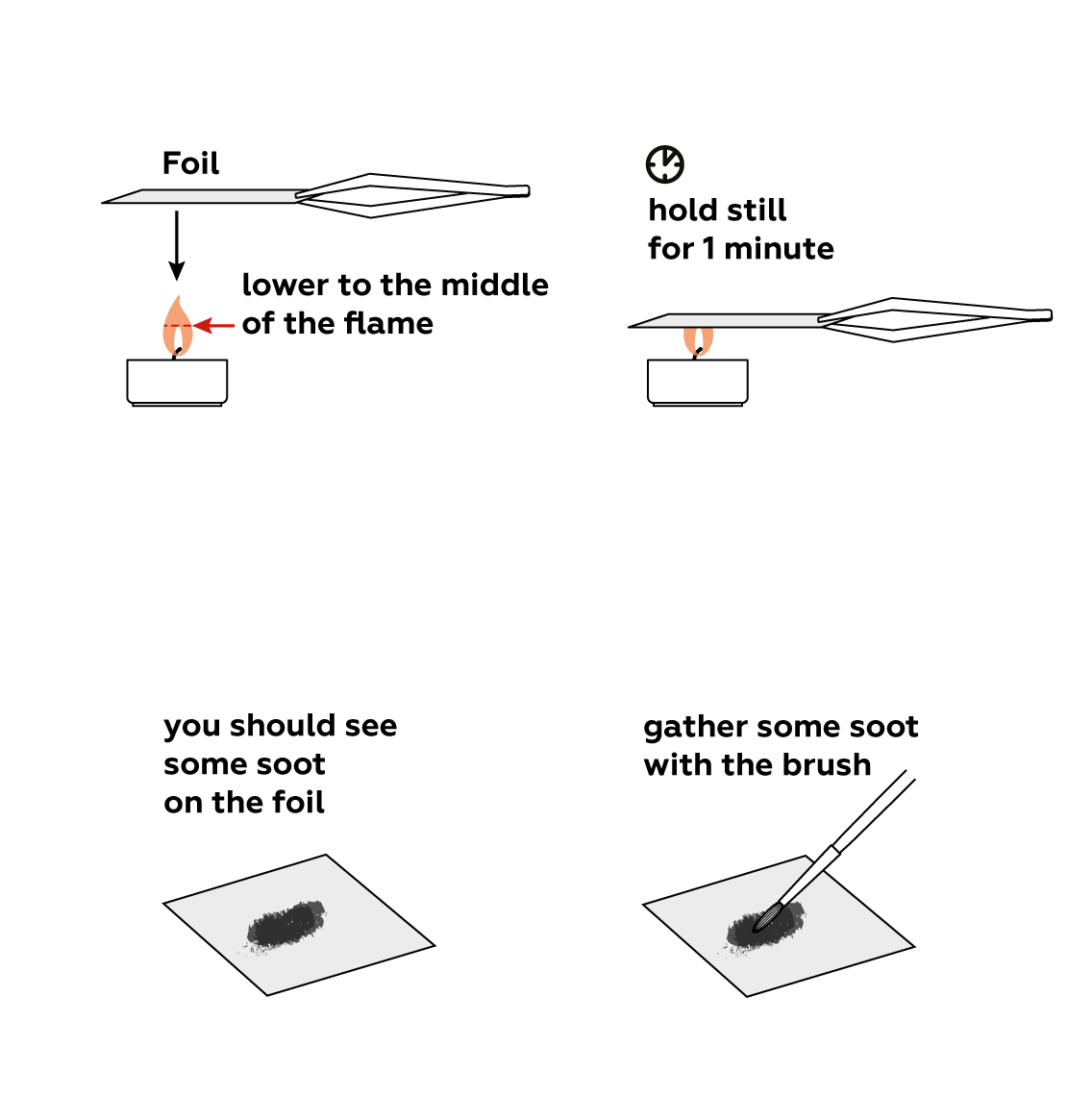 Foil

lower to the middle of the flame

hold still for 1 minute

you should see some soot on the foil

gather some soot with the brush