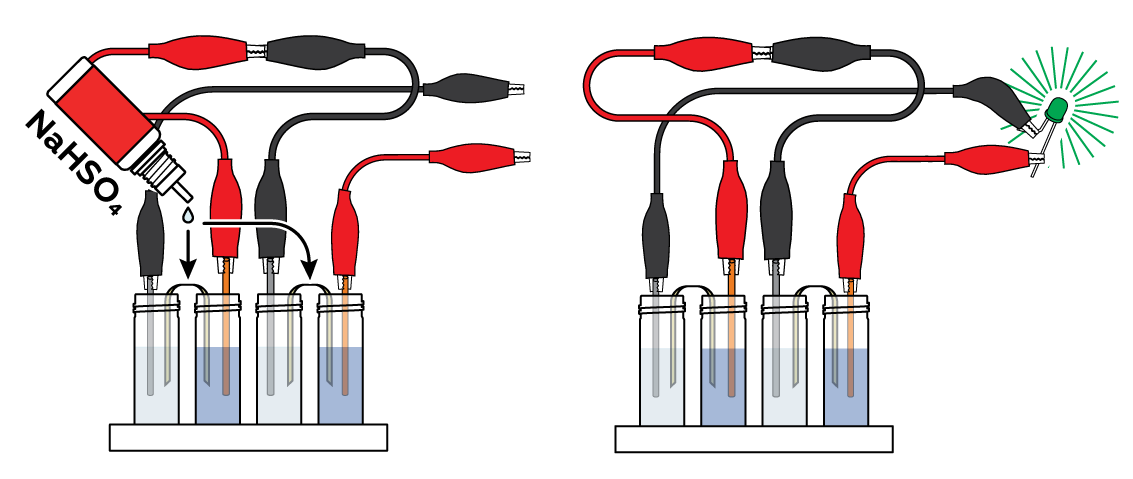 $NaHSO_4$