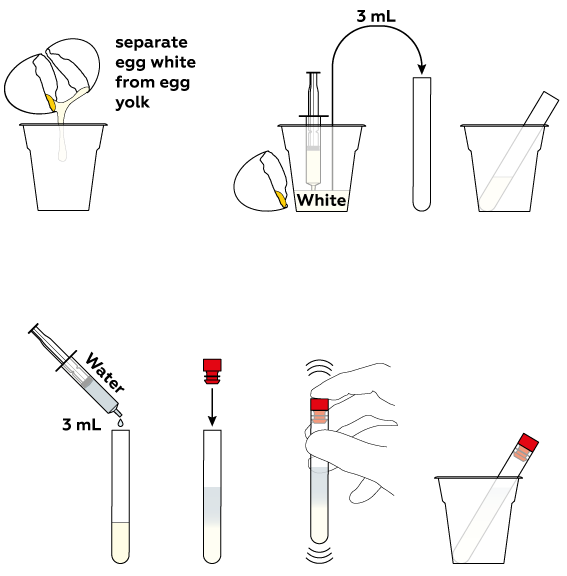 separate egg white from egg yolk

3 mL

White

Water

3 mL