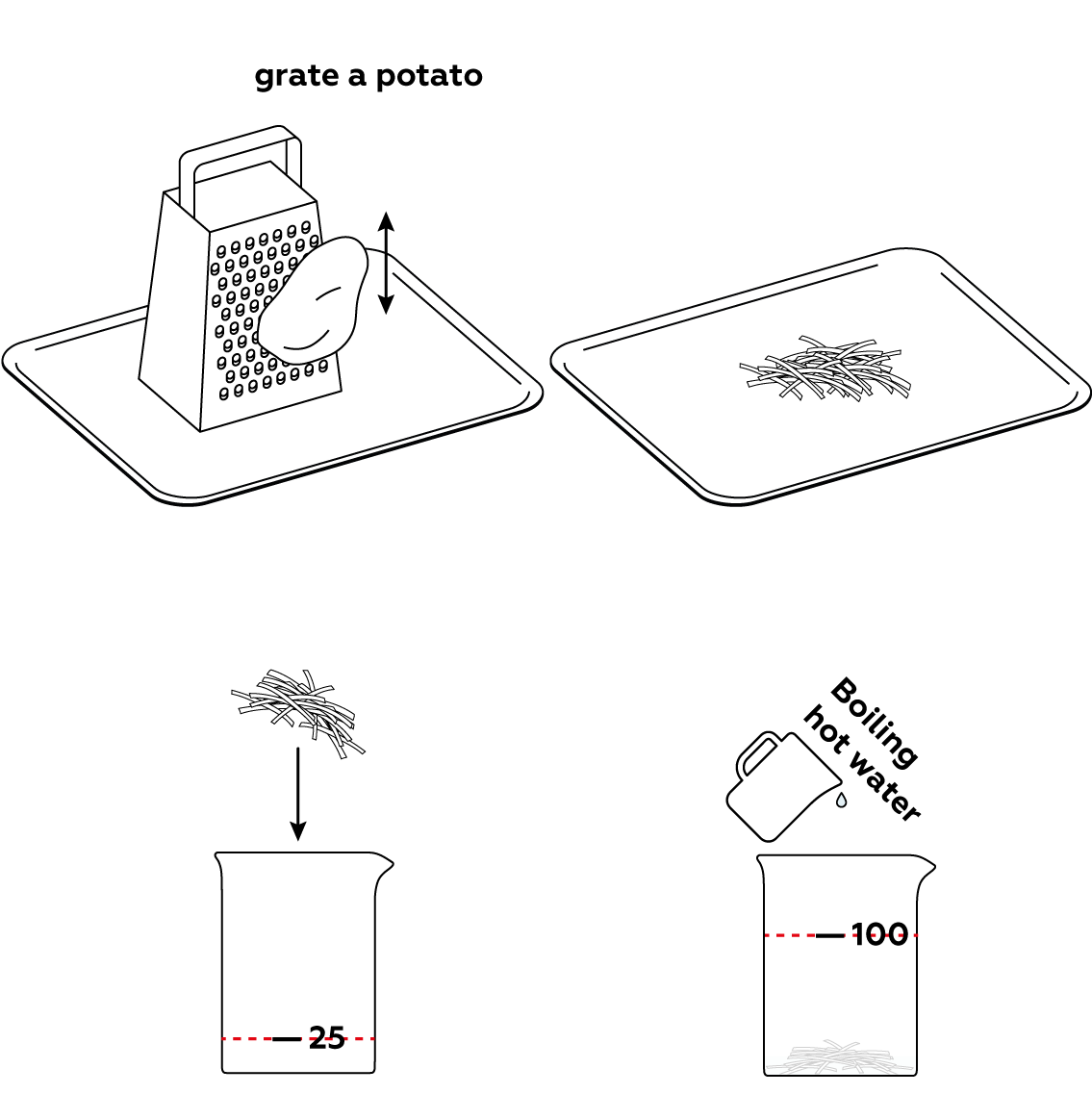 grate a potato

25

Boiling hot water

100