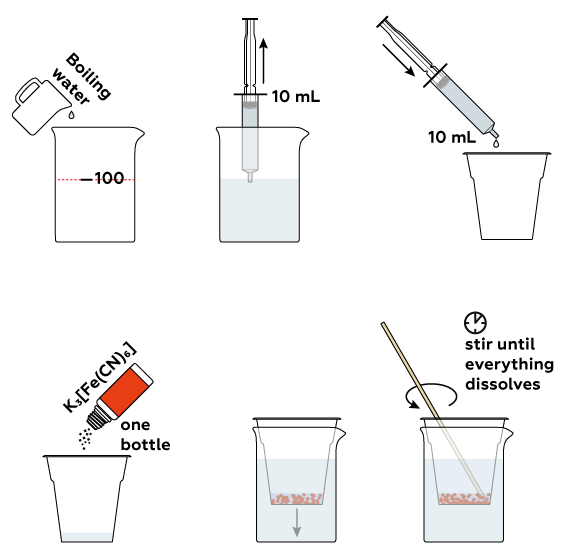 Boiling water

100

10 mL

10 mL

$K_3[Fe(CN)_6]$

one bottle

stir until everything dissolves