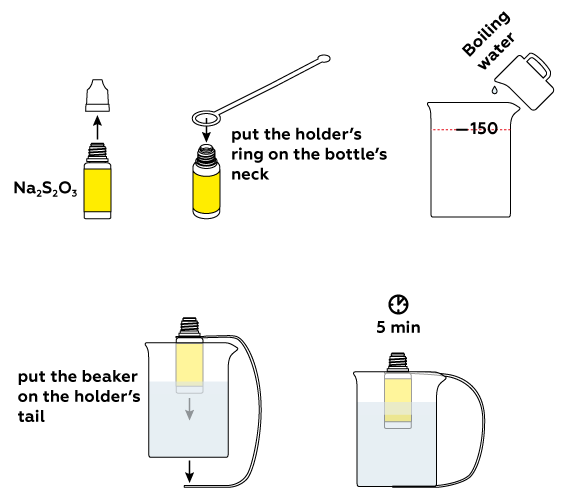 $Na_2S_2O_3$

put the holder's ring on the bottle's neck

Boiling water

150

put the beaker on the holder's tail

5 min