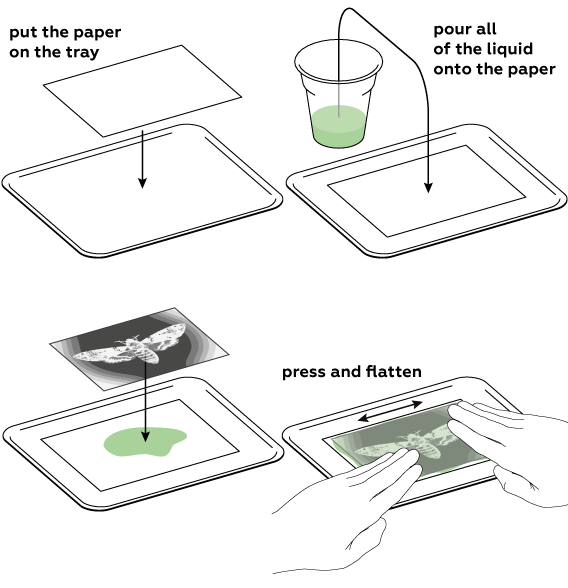 put the paper on the tray

pour all of the liquid onto the paper

press and flatten