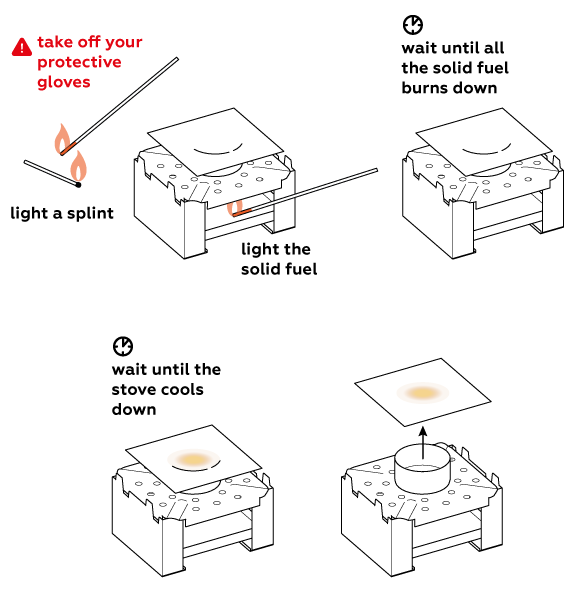 take off your protective gloves

light a splint

light the solid fuel

wait until all the solid fuel burns down

wait until the stove cools down