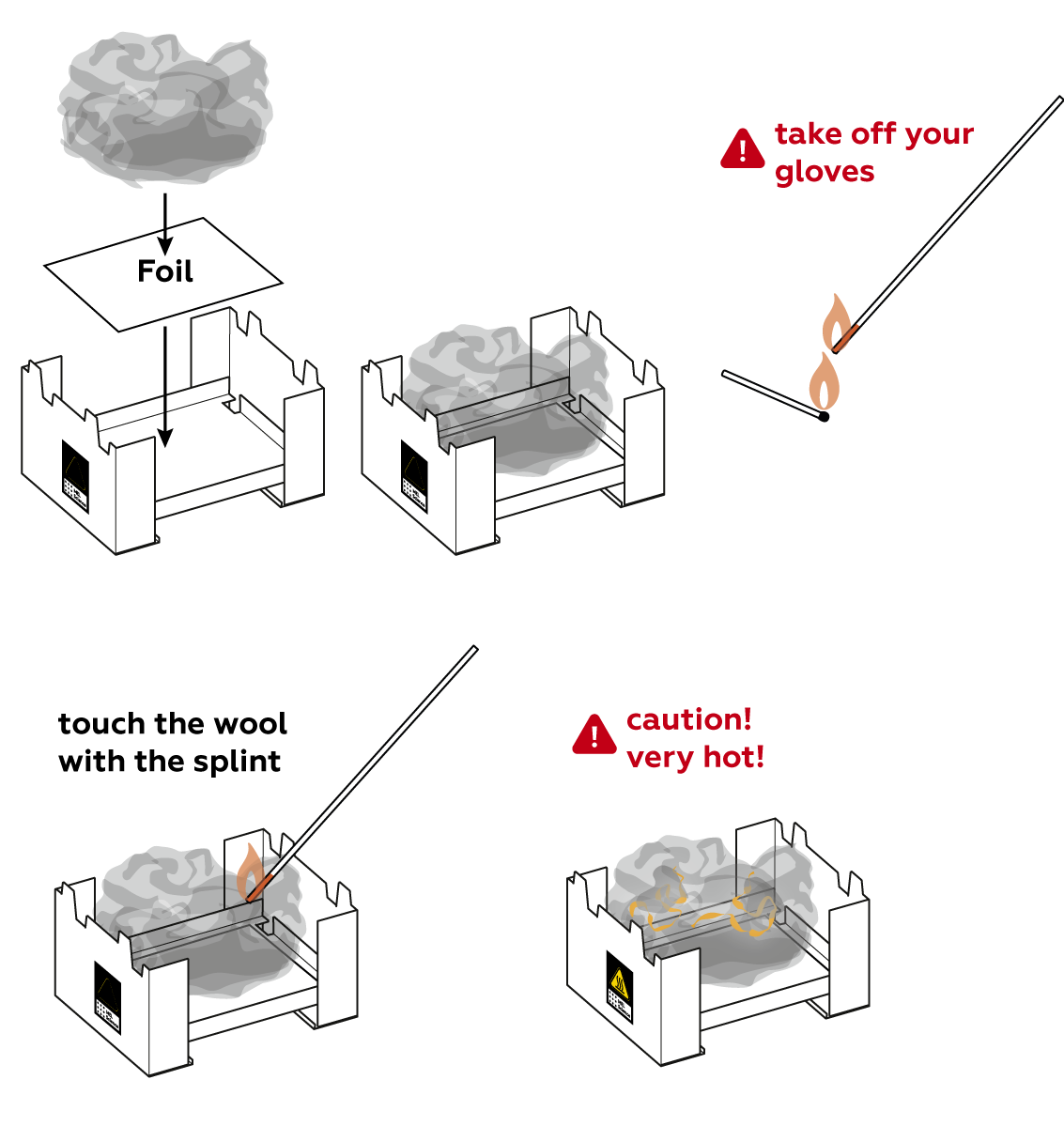 Foil

take off your gloves

touch the wool with the splint

caution! very hot!