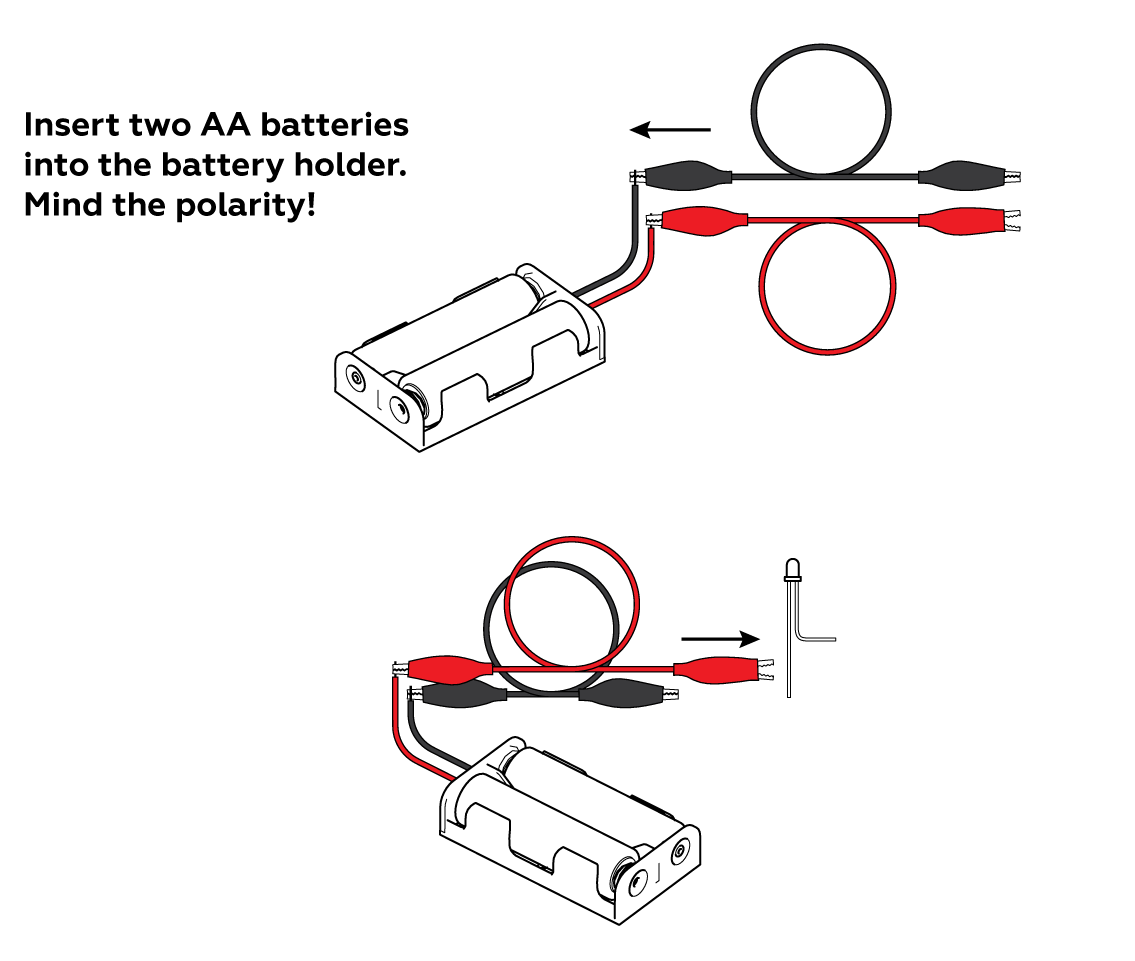 Insert two AA batteries into the battery holder. Mind the polarity!