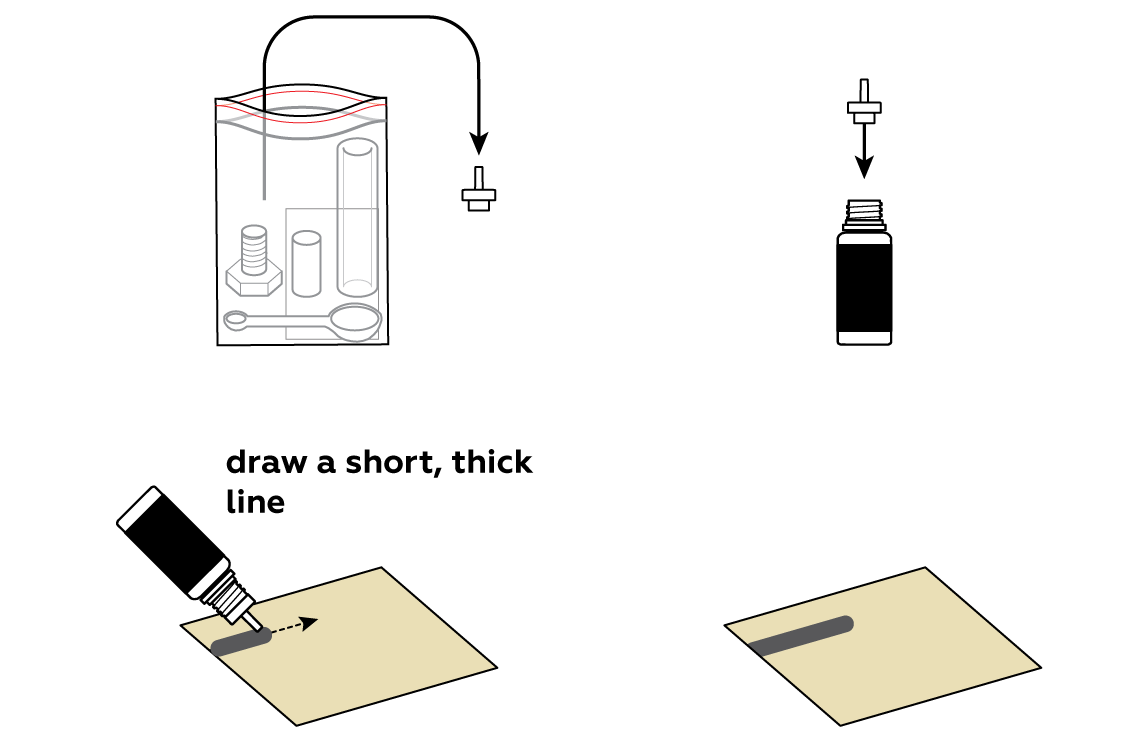 draw a short, thick line